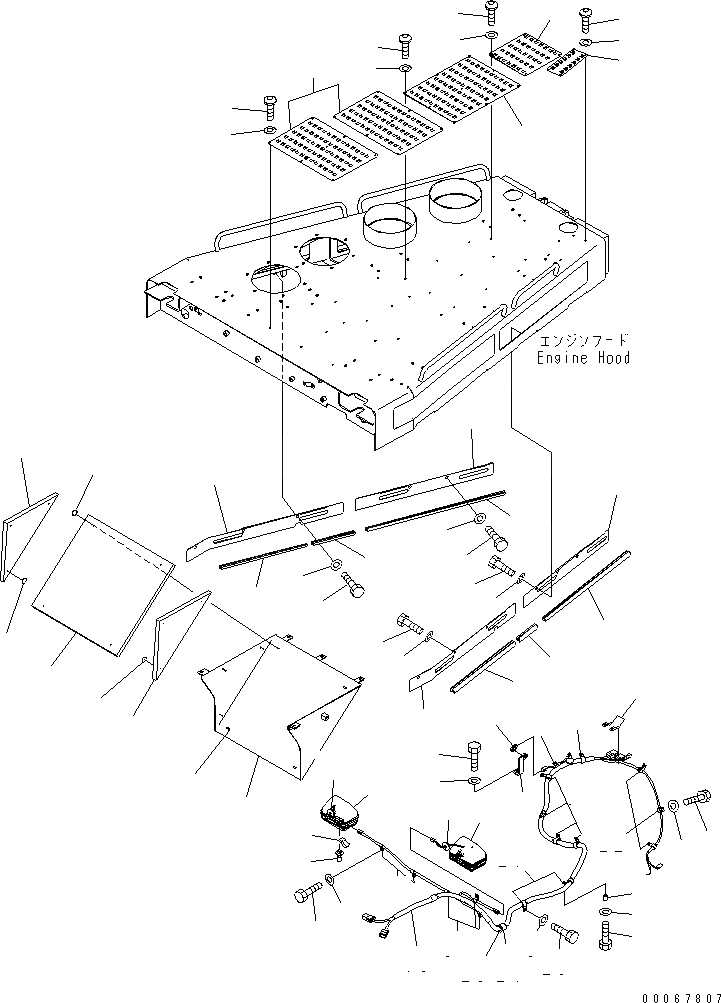 エンジンフード
Engine Hood

00067807