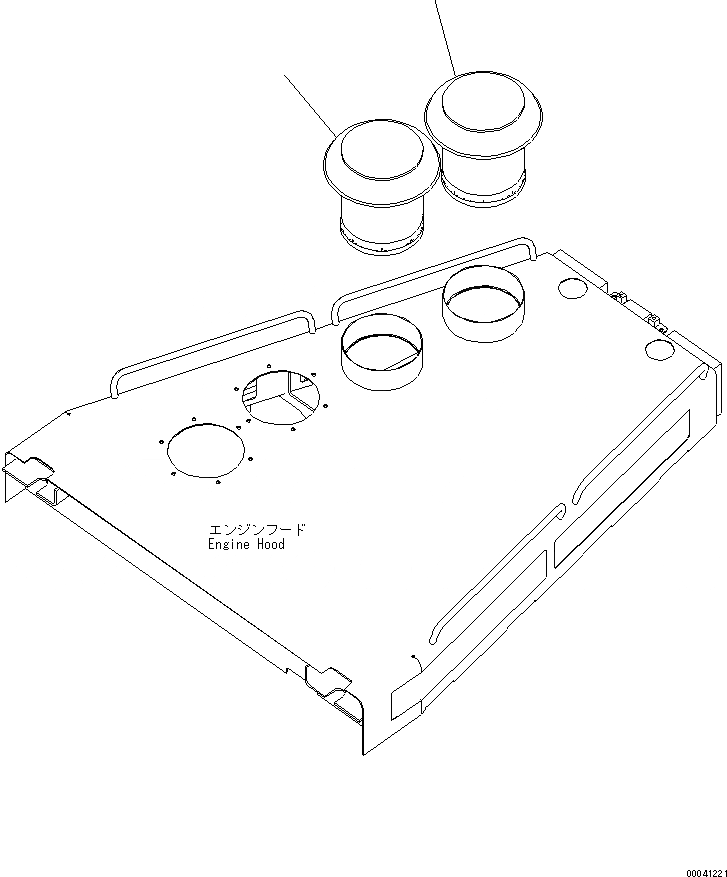 エンジンフード
Engine Hood

00041221