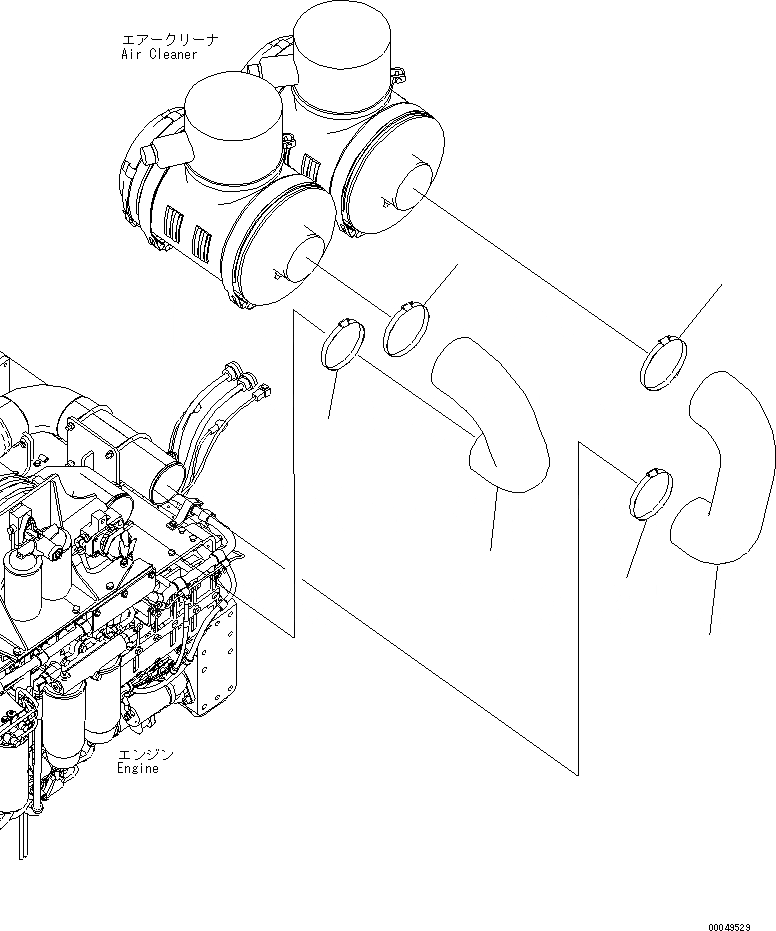 エアークリーナ
Air Cleaner

エンジン
Engine

00049529