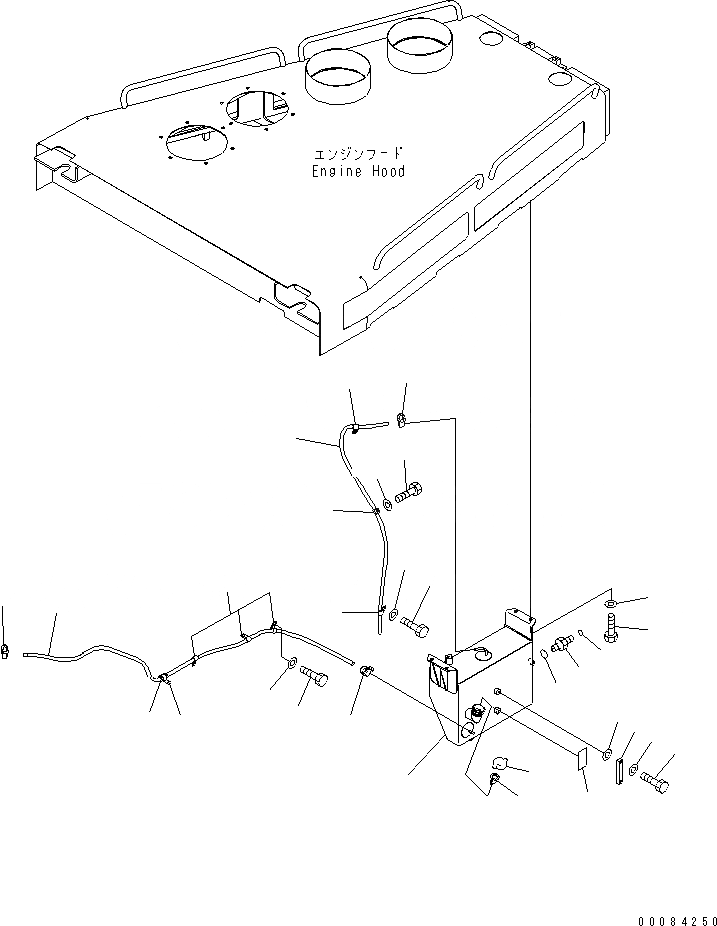 エンジンフード
Engine Hood

00084250