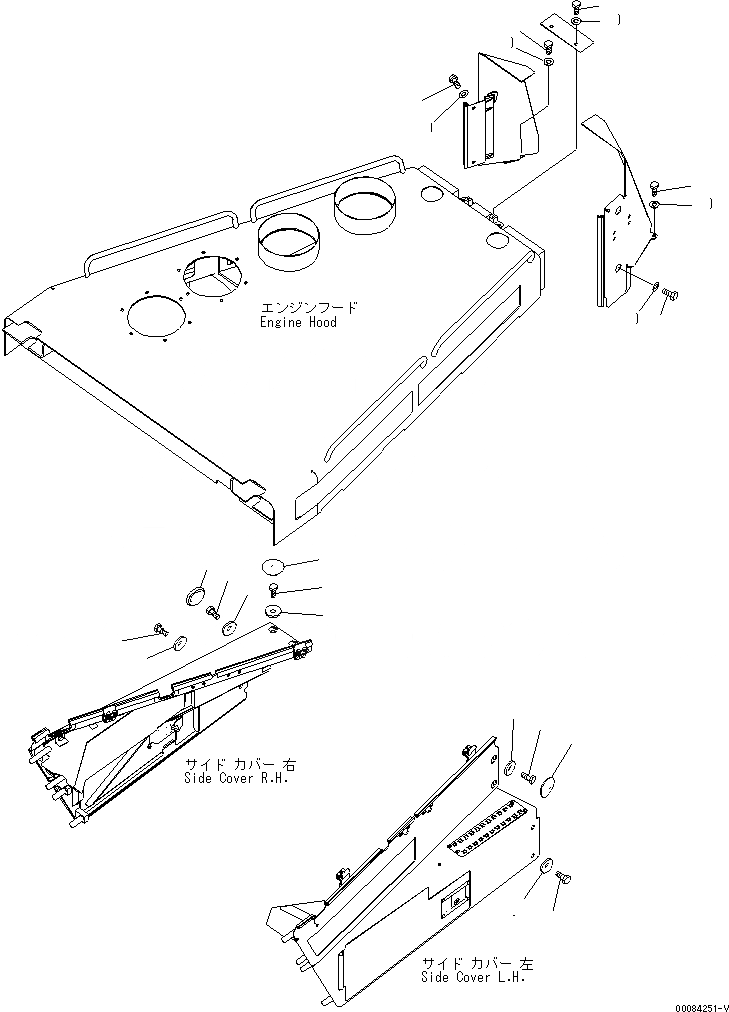 エンジンフード
Engine Hood

サイド カバー 右
Side Cover R.H.

サイド カバー 左
Side Cover L.H.

00084251-V