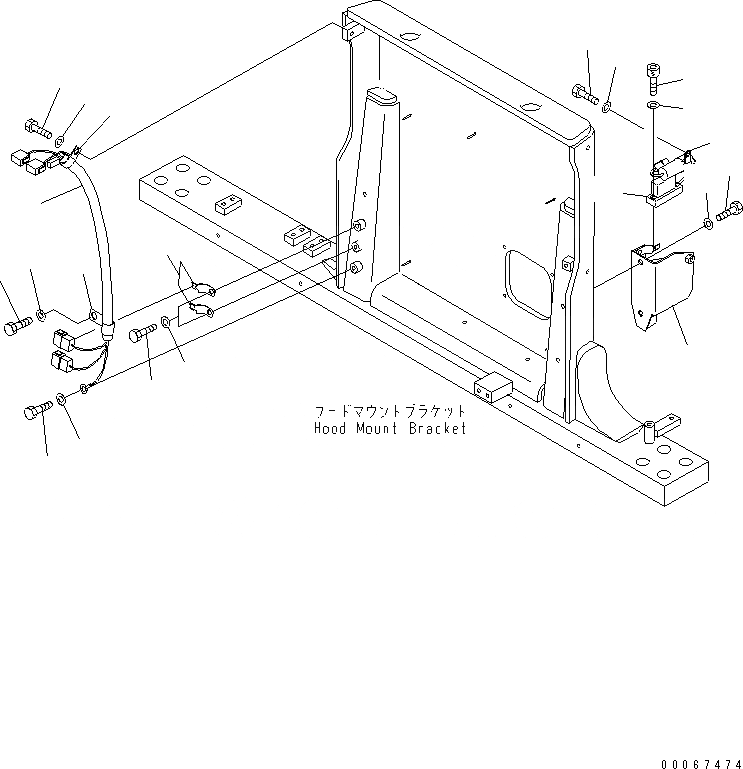 フードマウントブラケット
Hood Mount Bracket

00067474