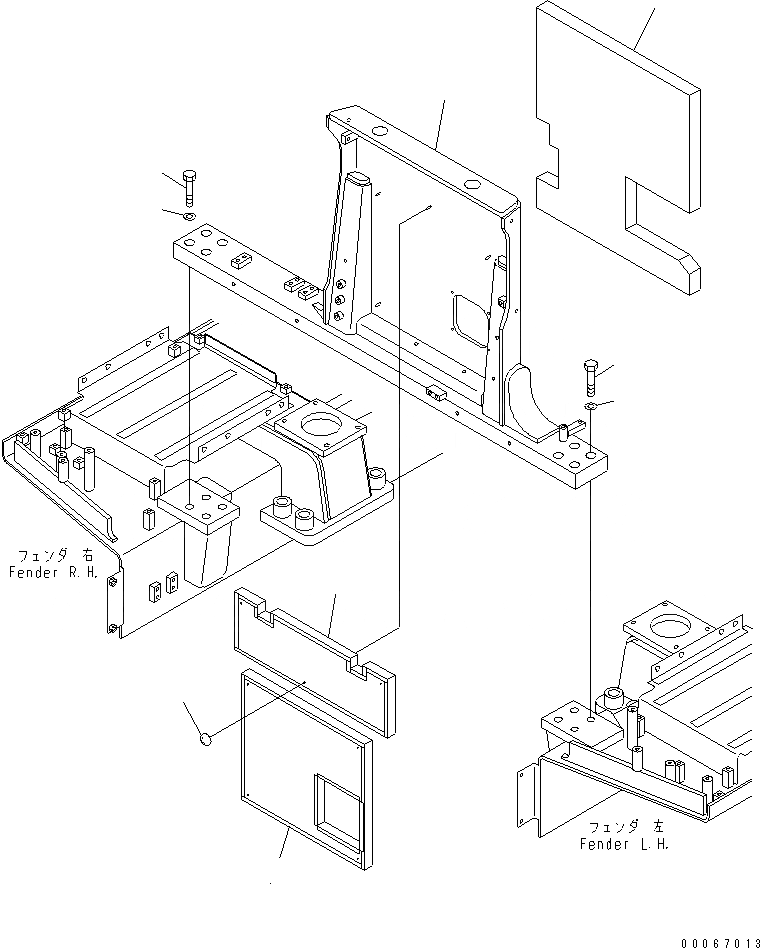 フェンダ 右
Fender R.H.

フェンダ 左
Fender L.H.

00067013