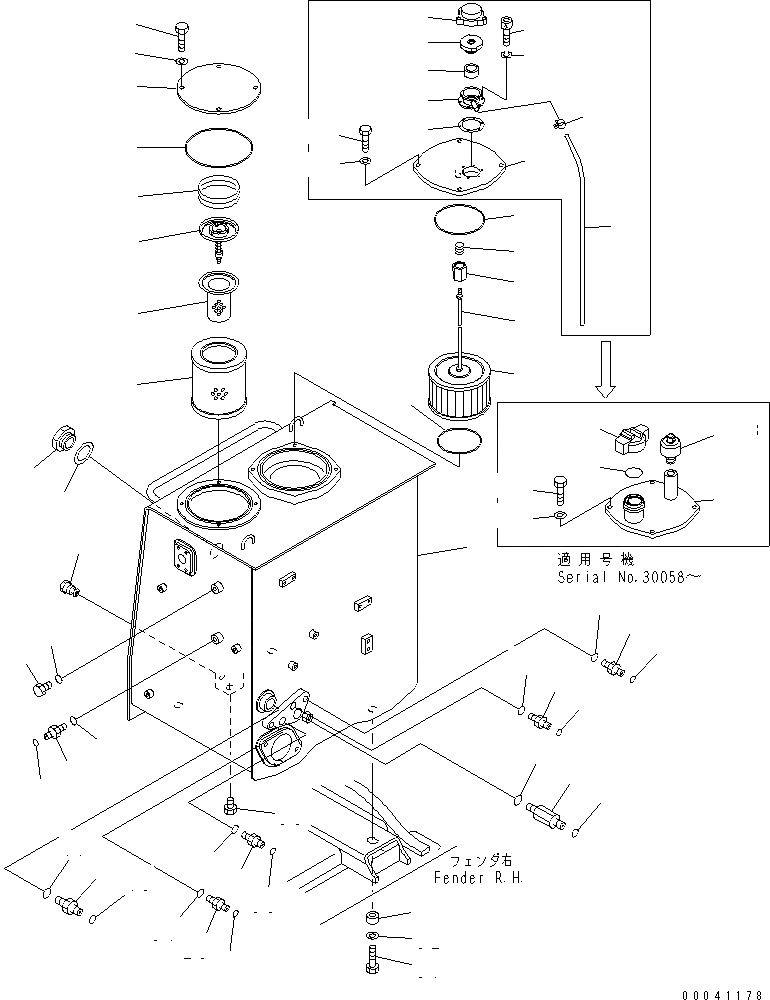 適用号機
Serial No.30058～

フェンダ右
Fender R.H.

00041178