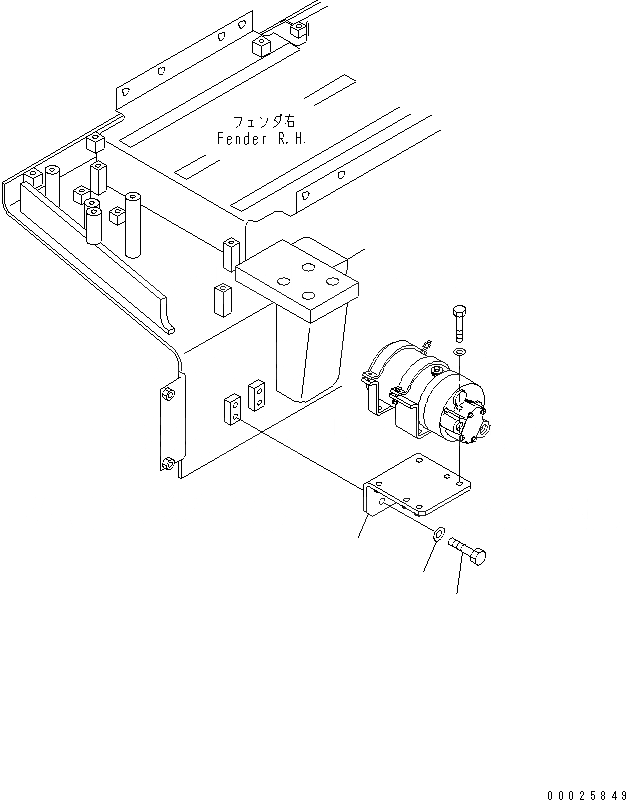 フェンダ右
Fender R.H.

00025849