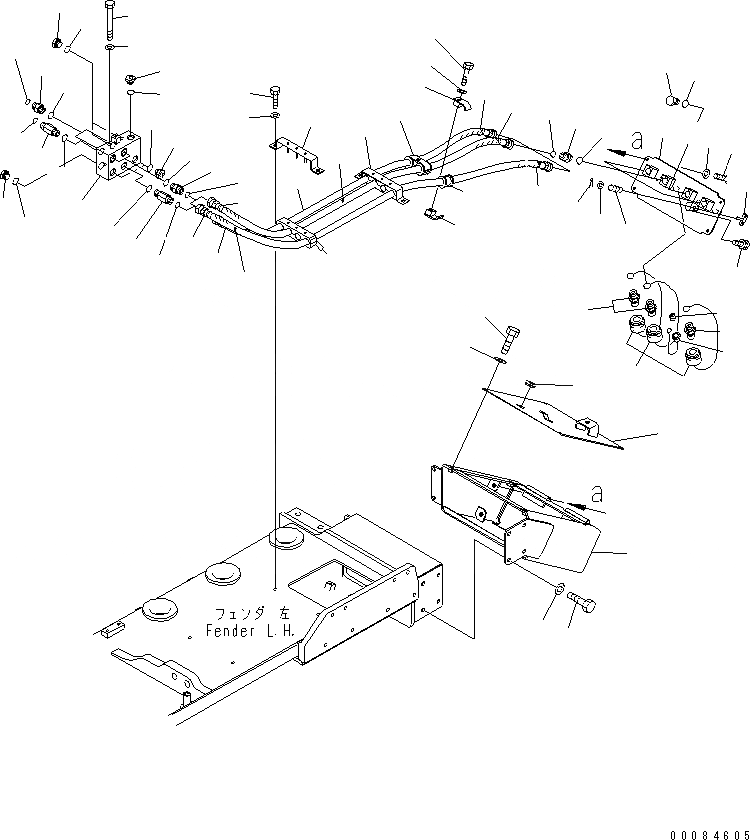 a

a

フェンダ 左
Fender L.H.

00084605