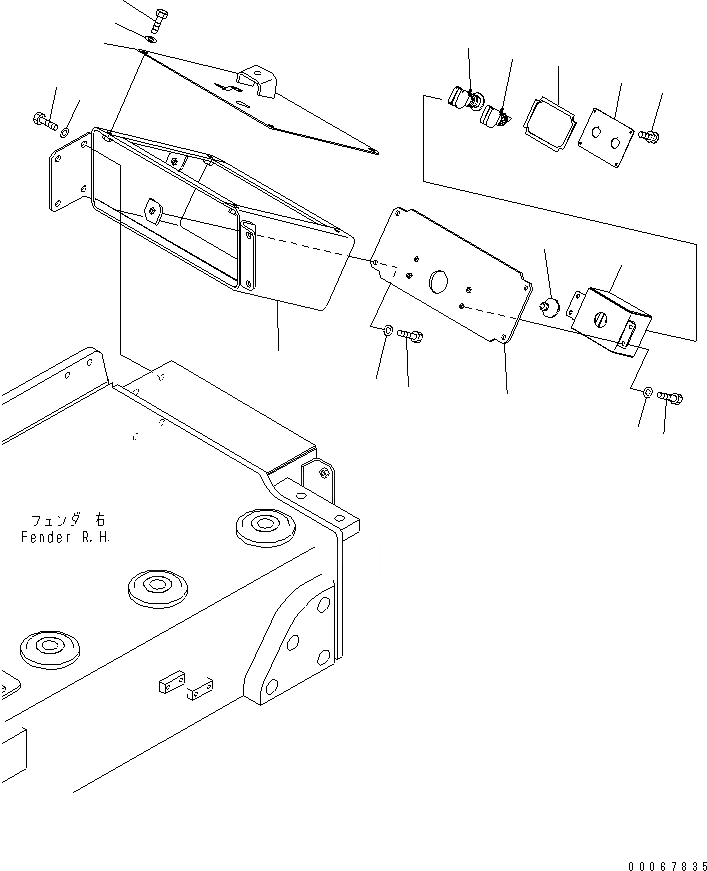 フェンダ 右
Fender R.H.

00067835