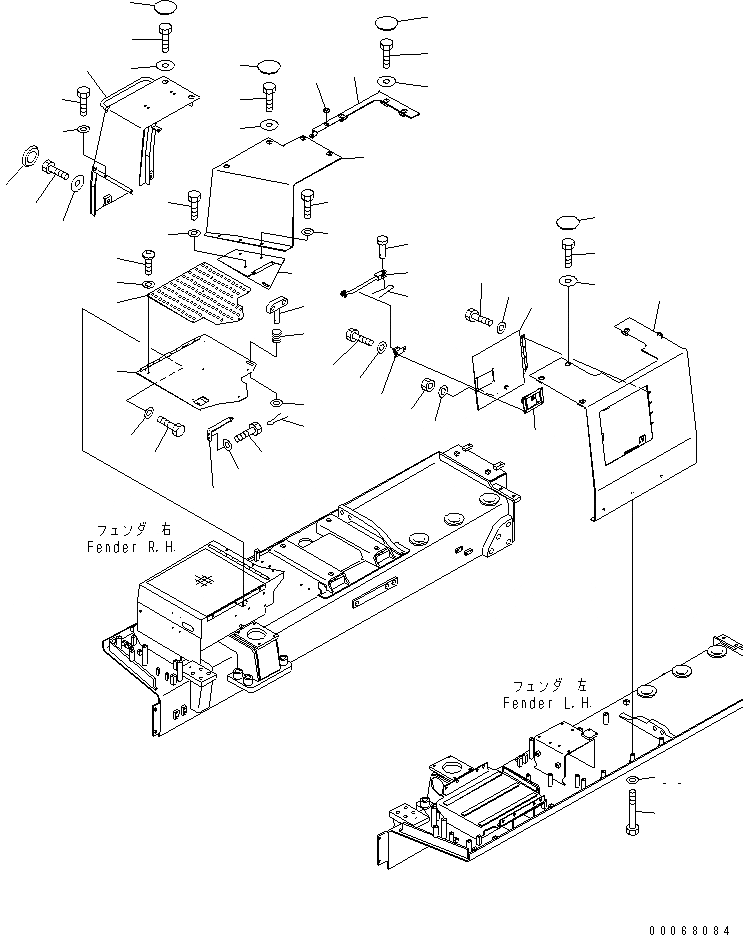 フェンダ 右
Fender R.H.

フェンダ 左
Fender L.H.

00068084