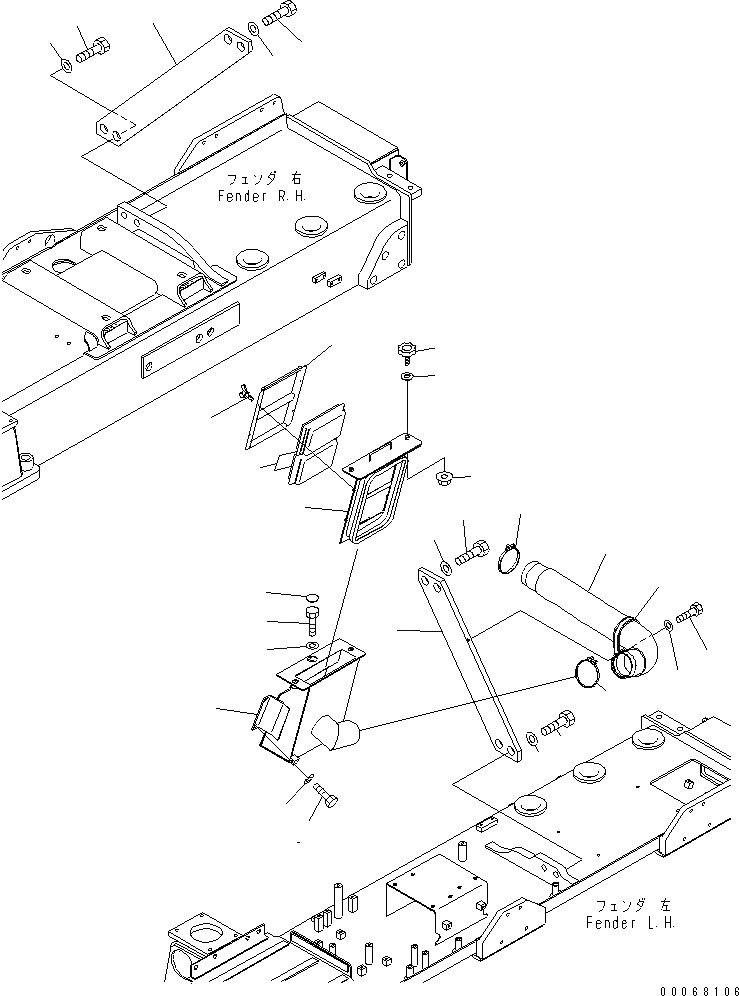 フェンダ 右
Fender R.H.

フェンダ 左
Fender L.H.

00068106