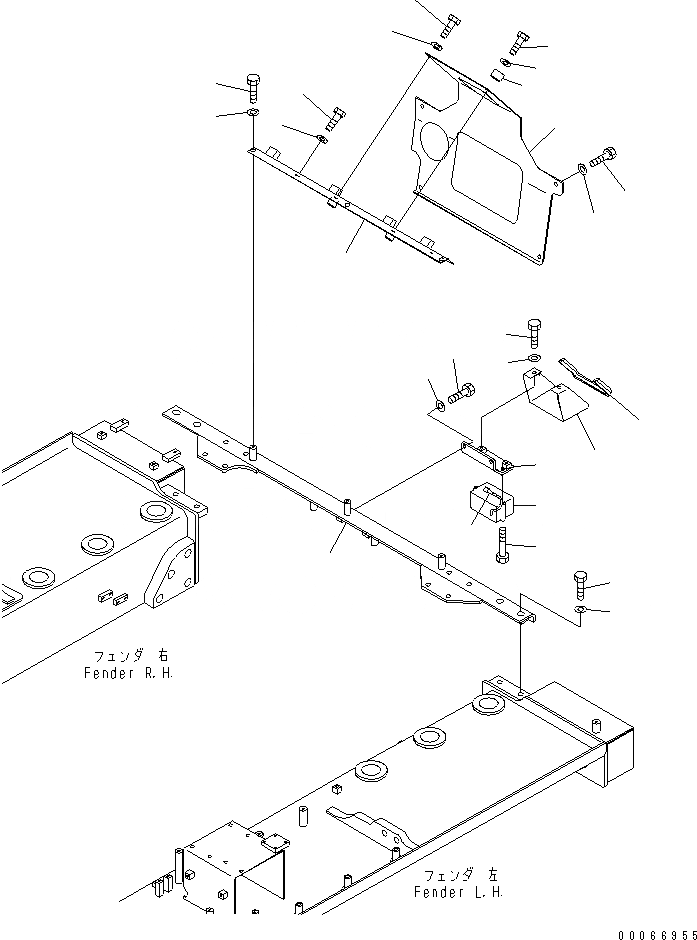 フェンダ 右
Fender R.H.

フェンダ 左
Fender L.H.

00066955