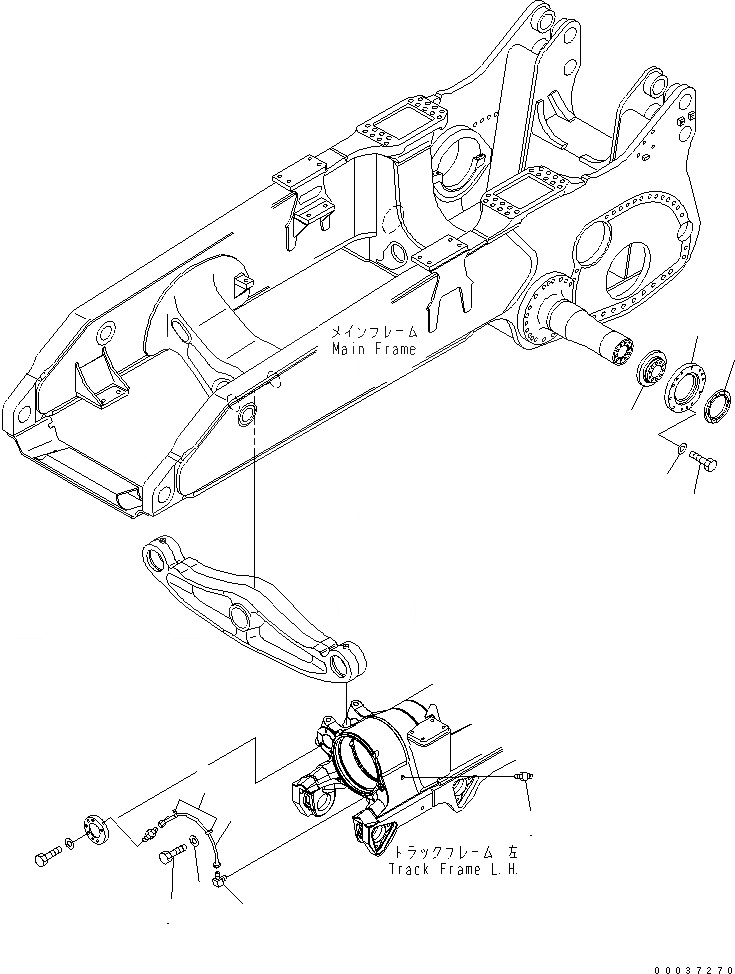 メインフレーム
Main Frame

トラックフレーム 左
Track Frame L.H.

00037270