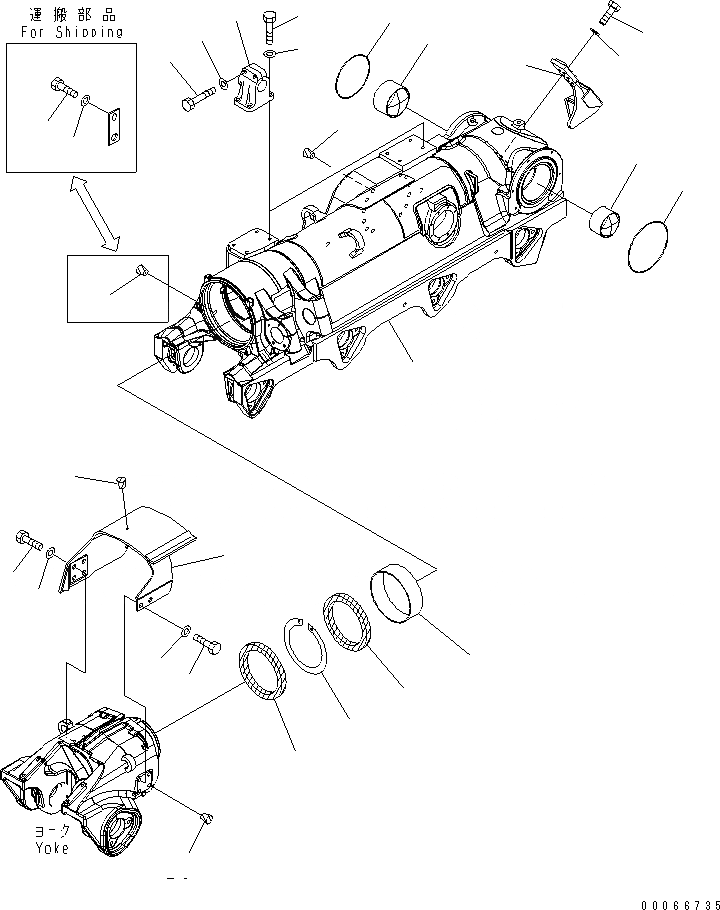 運搬部品
For Shipping

ヨーク
Yoke

00066735