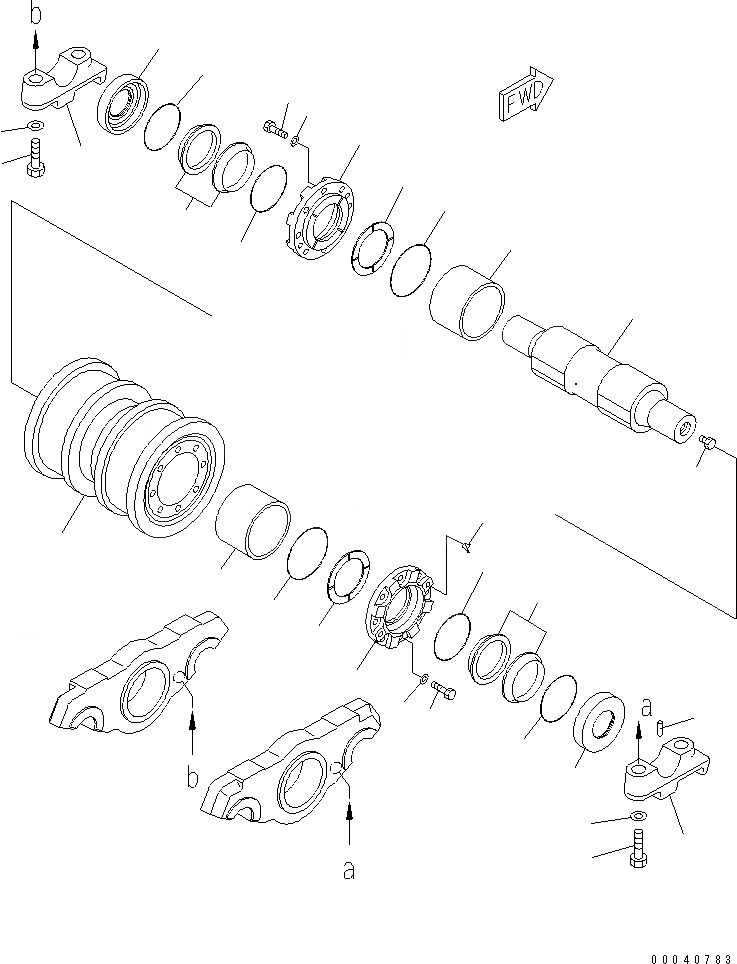 b

FWD

a

b

a

00040783