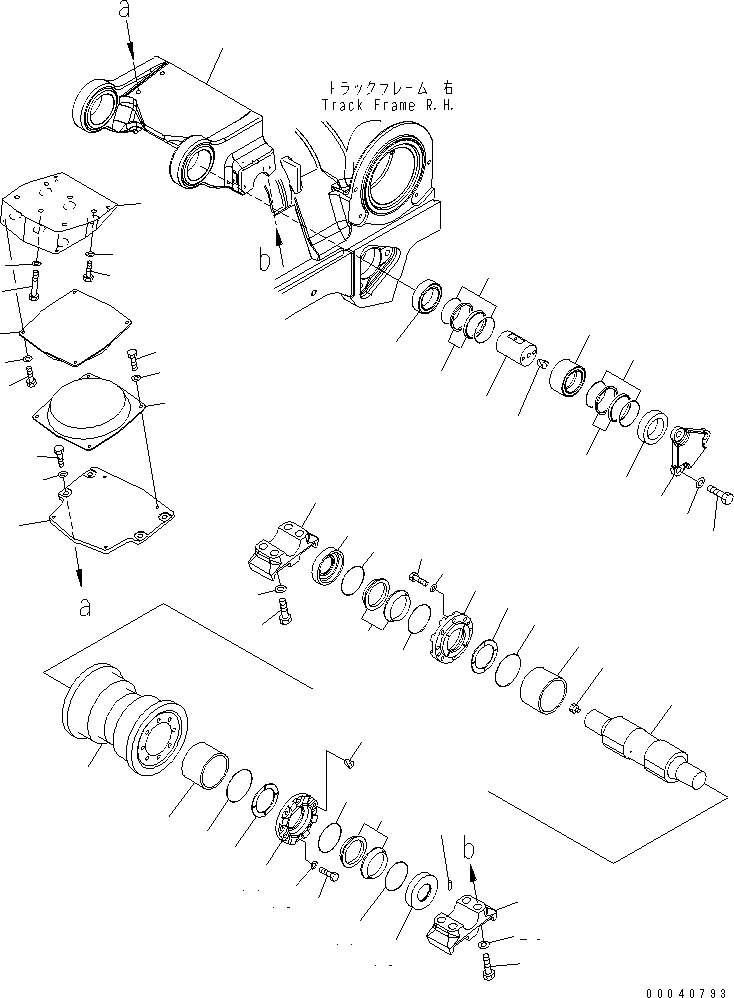 a
トラックフレーム 右
Track Frame R.H.
b
a
b
00040793