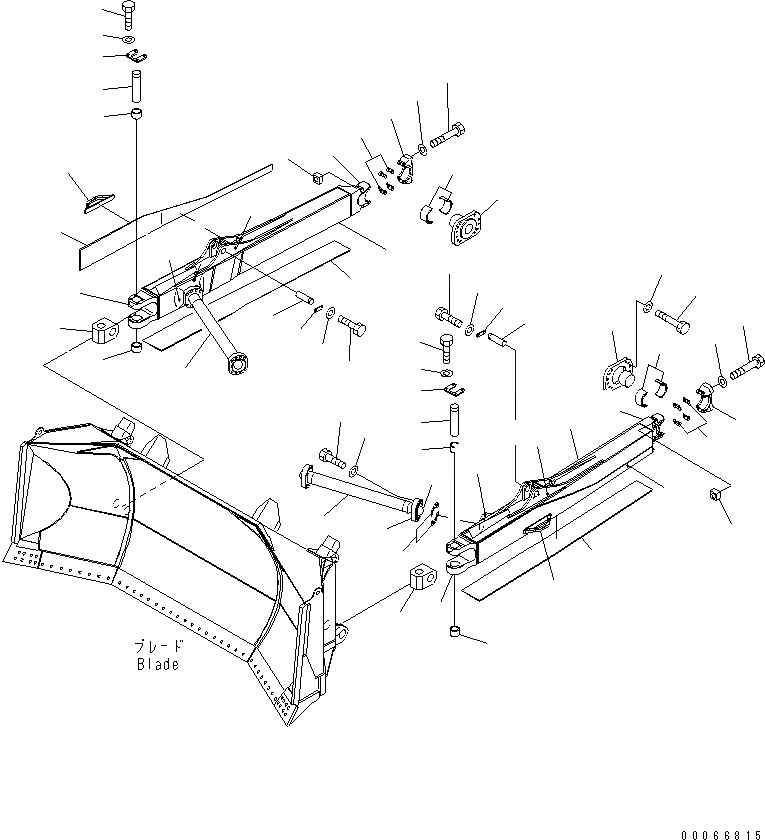 ブレード
Blade

00066815