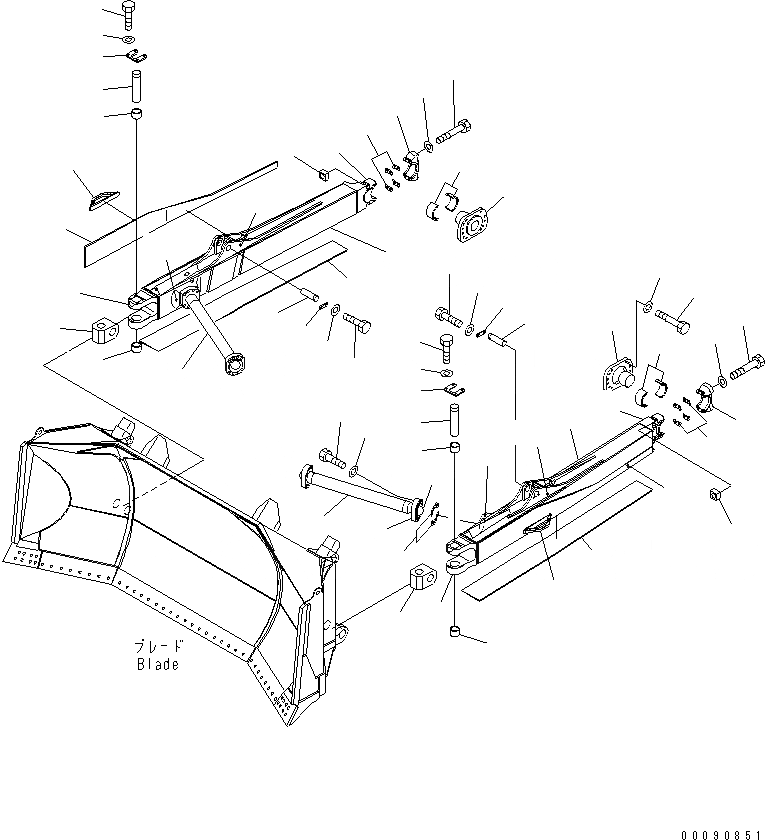 ブレード
Blade

00090851