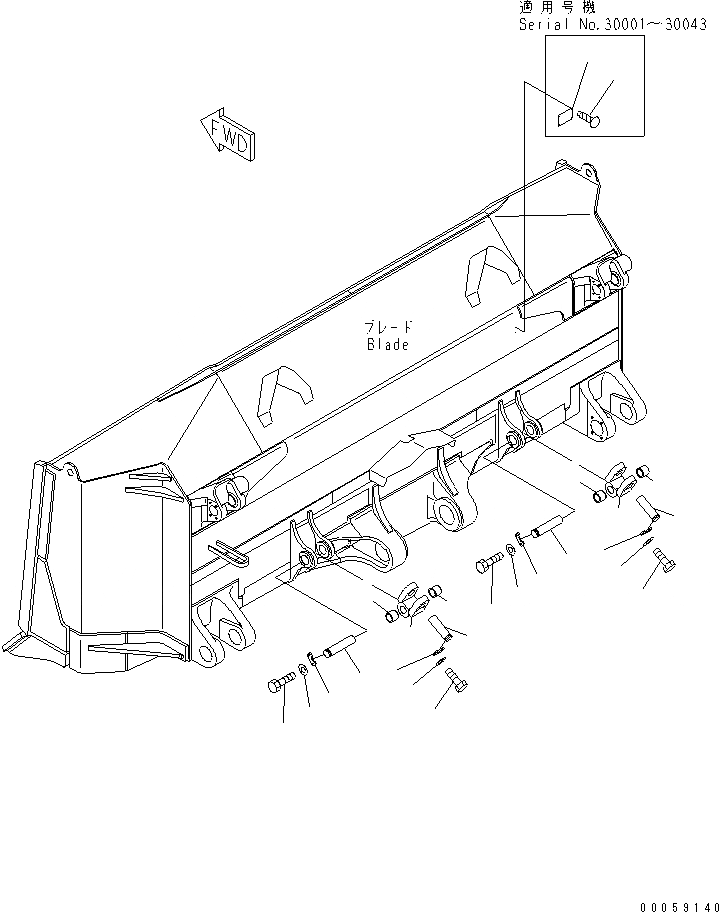 適用号機
Serial No.30001～30043

FWD

ブレード
Blade

00059140