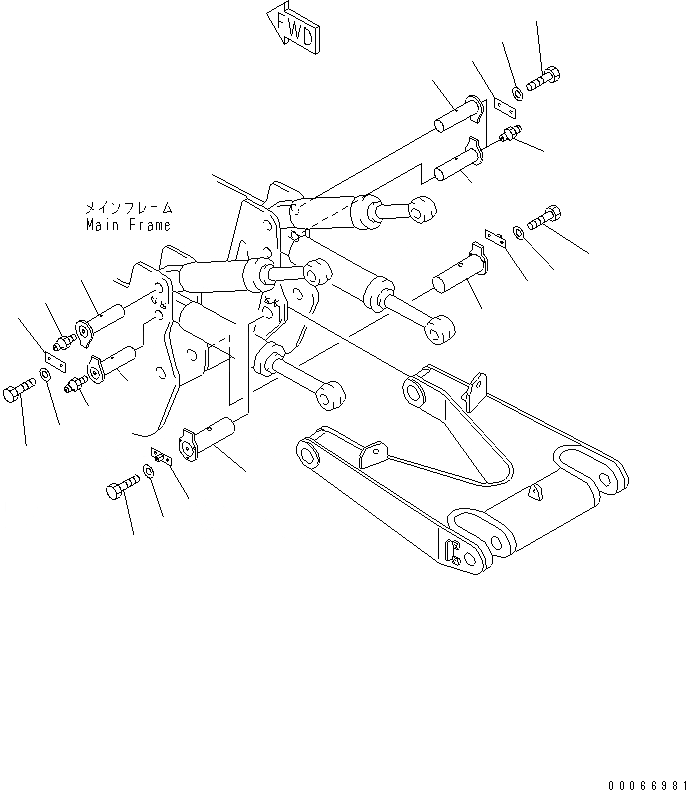 FWD

メインフレーム
Main Frame

00066981