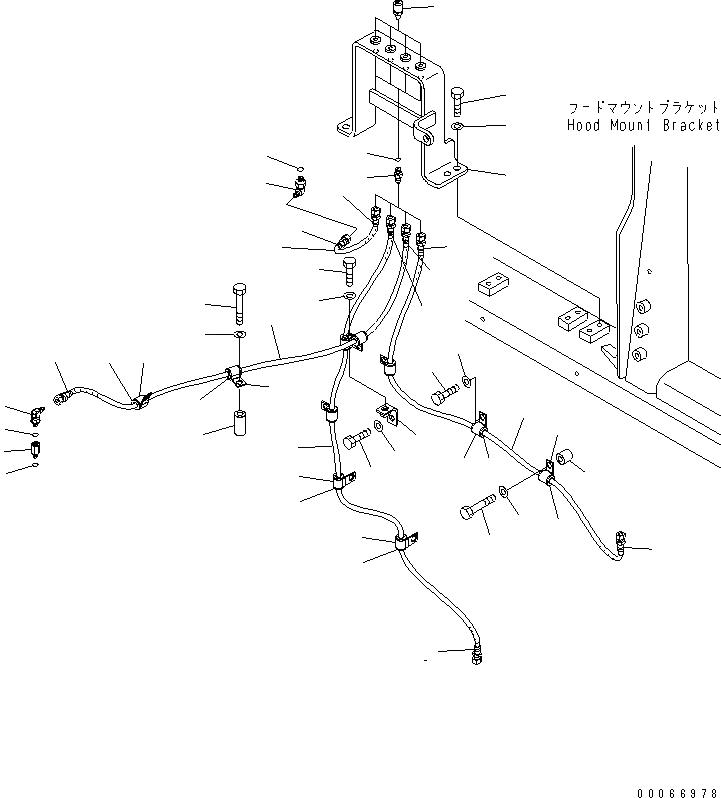 フードマウントブラケット
Hood Mount Bracket

00066978