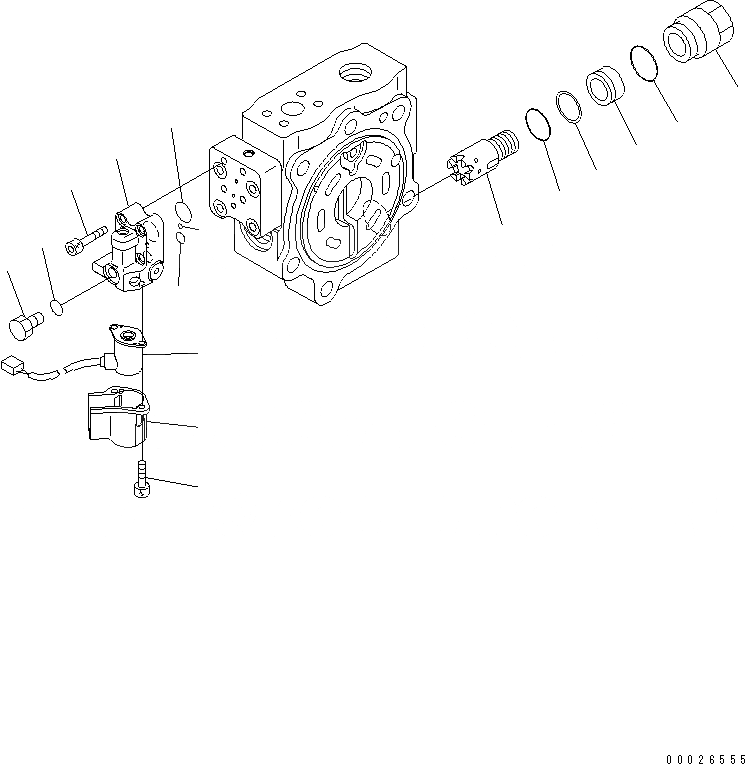 00026555