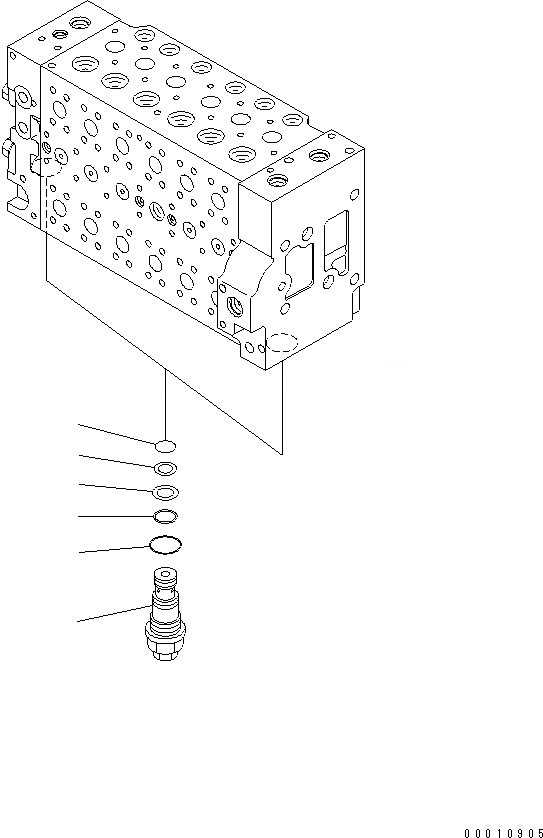 00010905