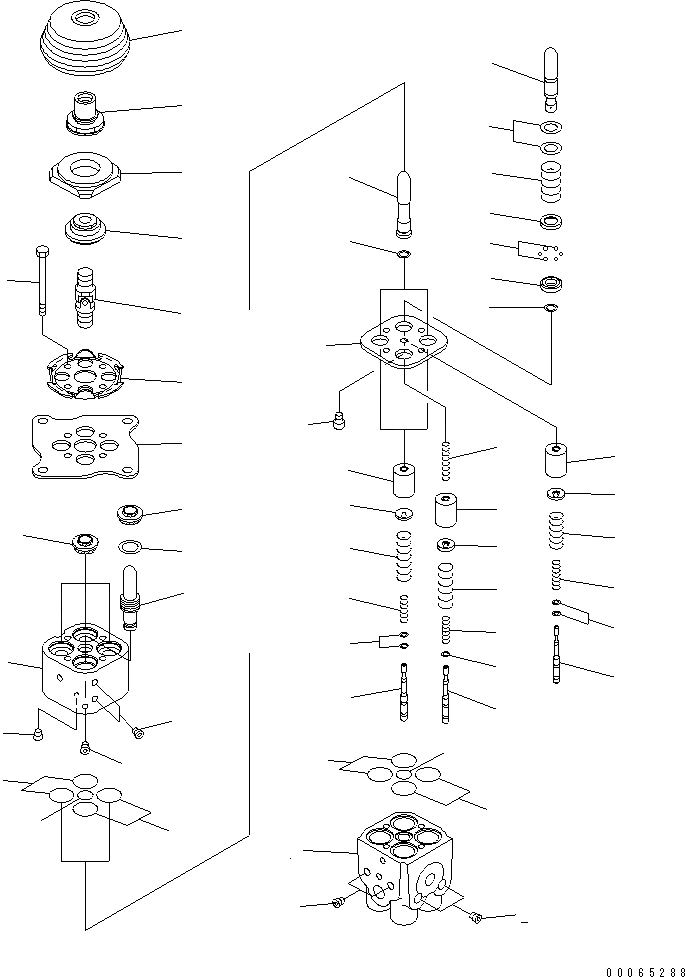 00065288