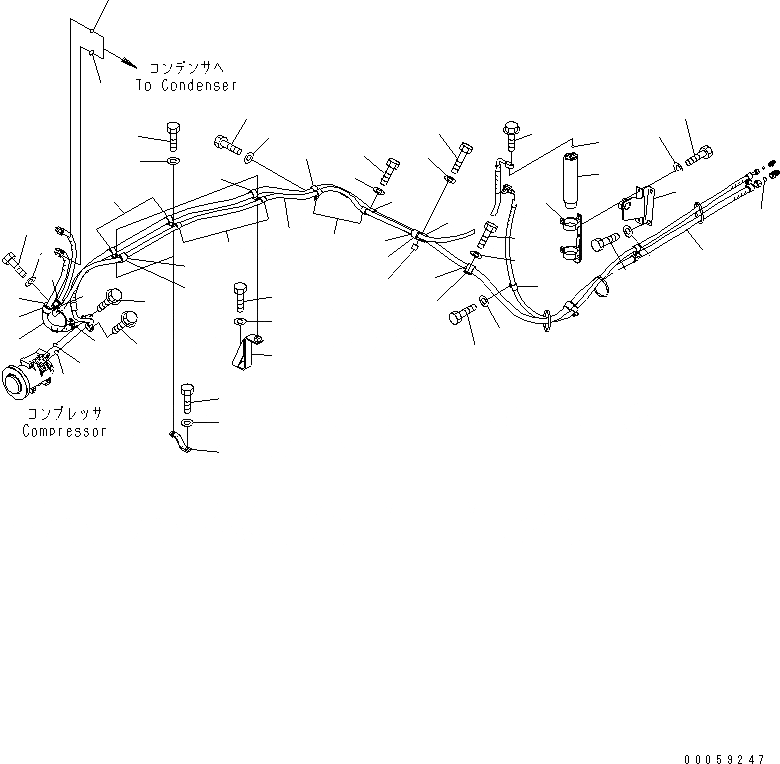 コンデンサへ
To Condenser

コンプレッサ
Compressor

00059247