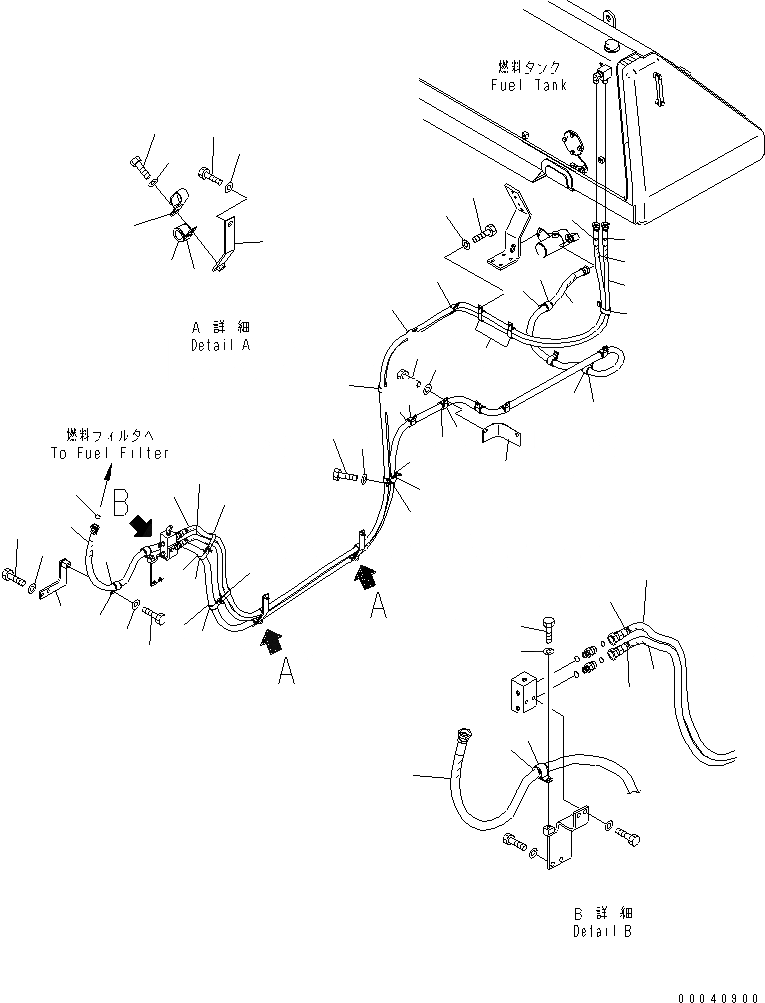 燃料タンク
Fuel Tank

A 詳細
Detail A

燃料フィルタへ
To Fuel Filter

B

A

A

B 詳細
Detail B

00040900