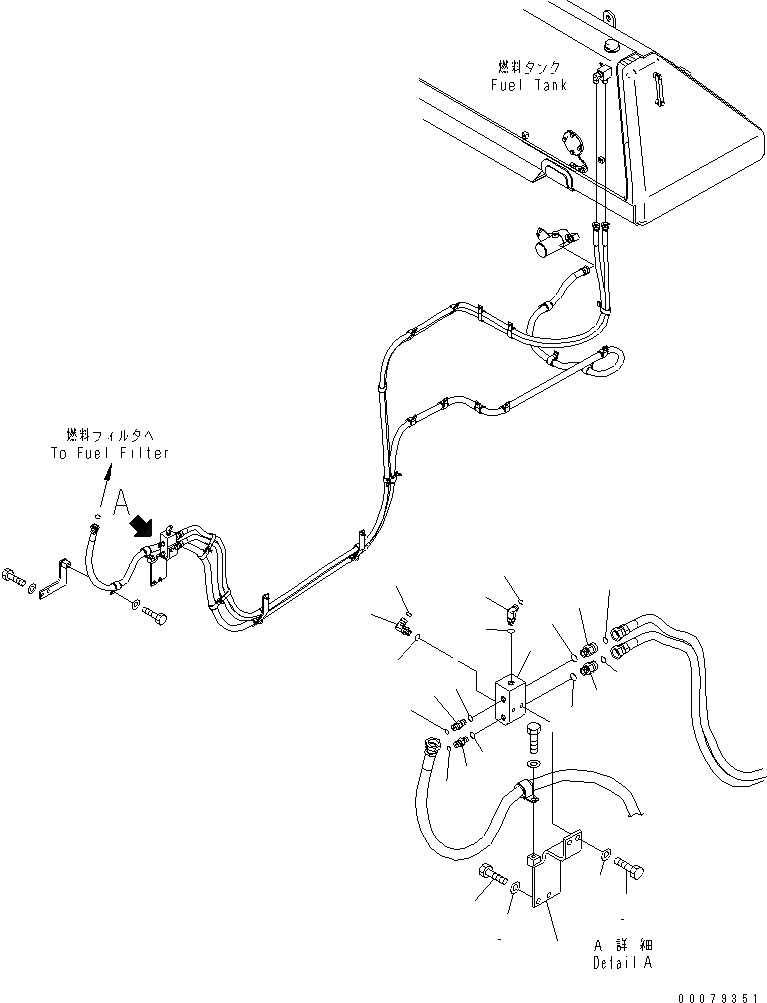 燃料タンク
Fuel Tank

燃料フィルタへ
To Fuel Filter

A

A 詳細
Detail A

00079351