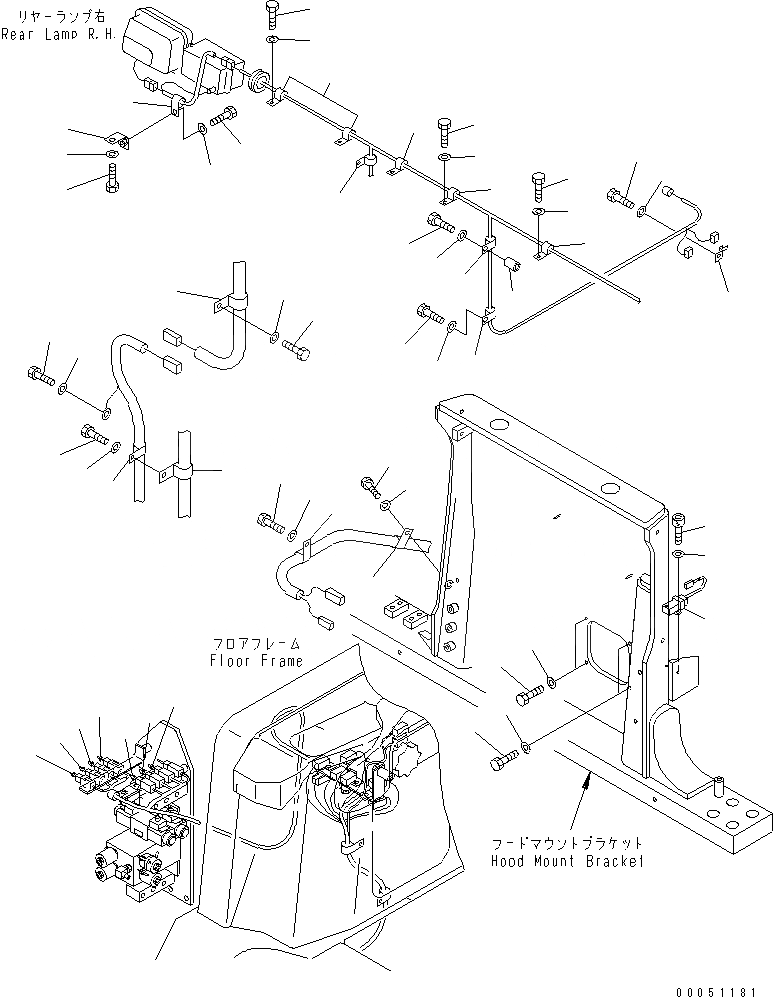 リヤーランプ右
Rear Lamp R.H.

フロアフレーム
Floor Frame

フードマウントブラケット
Hood Mount Bracket

00051181