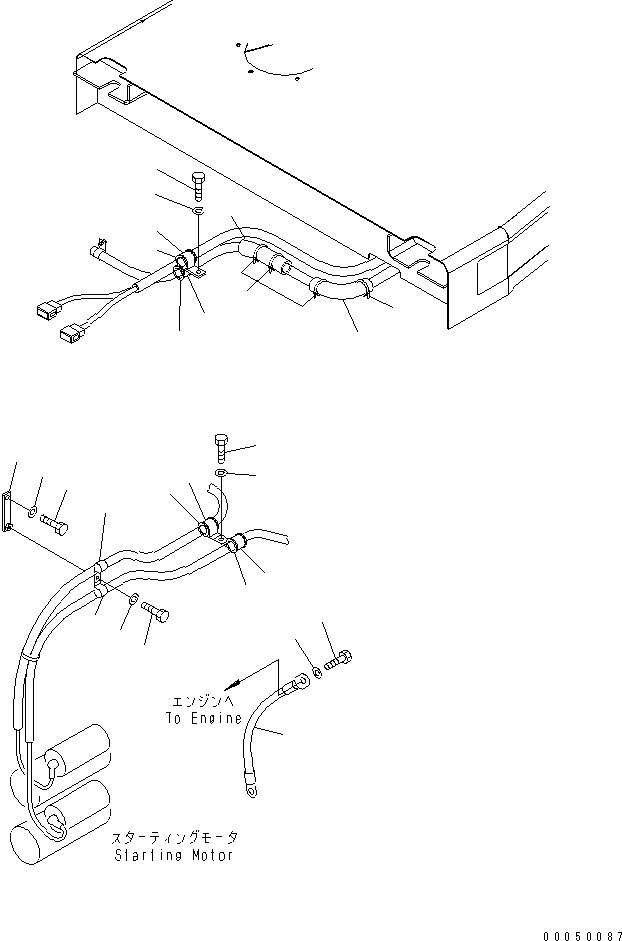 エンジンへ
To Engine

スターティングモータ
Starting Motor

00050087