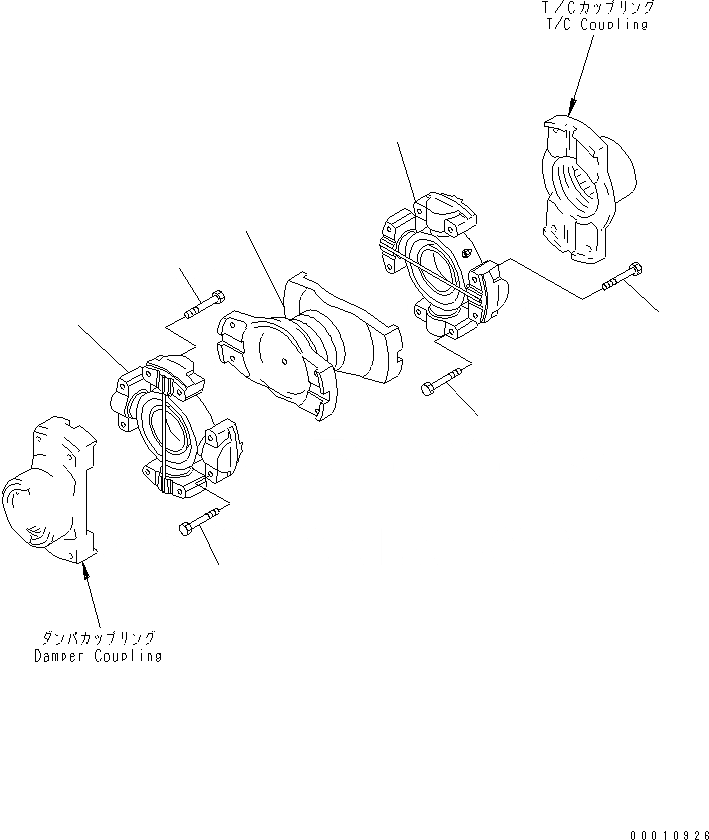 T/Cカップリング
T/C Coupling

ダンパカップリング
Damper Coupling

00010926