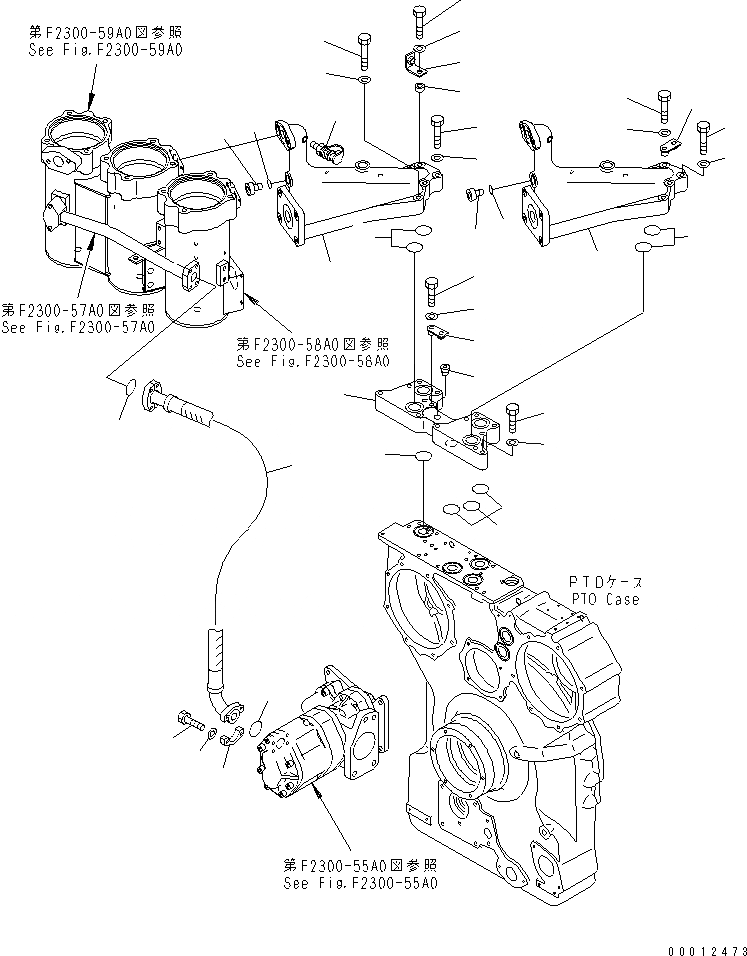 第F2300-59A0図参照
See Fig.F2300-59A0

第F2300-57A0図参照
See Fig.F2300-57A0

第F2300-58A0図参照
See Fig.F2300-58A0

PTOケース
PTO Case

第F2300-55A0図参照
See Fig.F2300-55A0

00012473