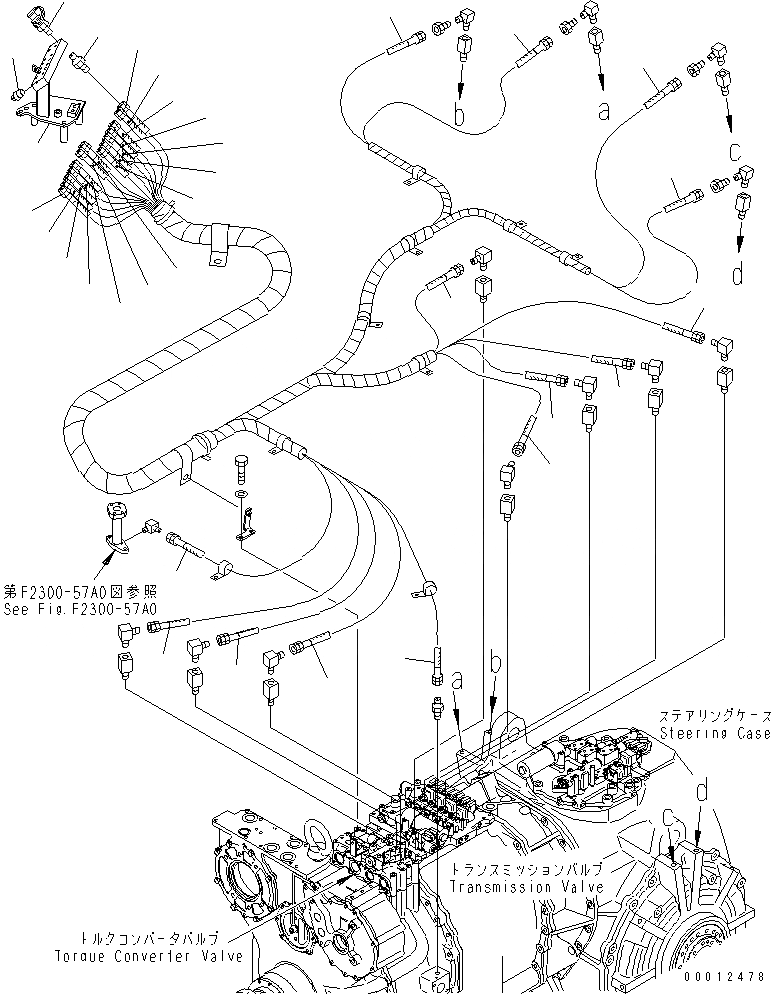 b

a

c

d

第F2300-57A0図参照
See Fig.F2300-57A0

a

b

ステアリングケース
Steering Case

d

c

トランスミッションバルブ
Transmission Valve

トルクコンバータバルブ
Torque Converter Valve

00012478