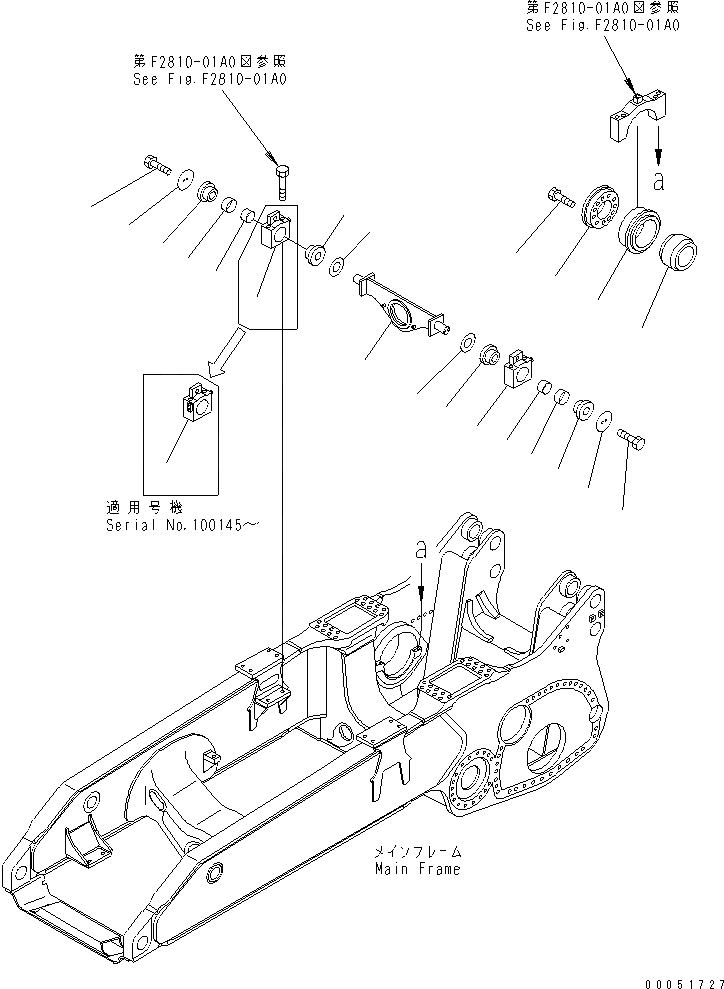 第F2810-01A0図参照
See Fig.F2810-01A0

第F2810-01A0図参照
See Fig.F2810-01A0

a

適用号機
Serial No.100145~

a

メインフレーム
Main Frame

00051727