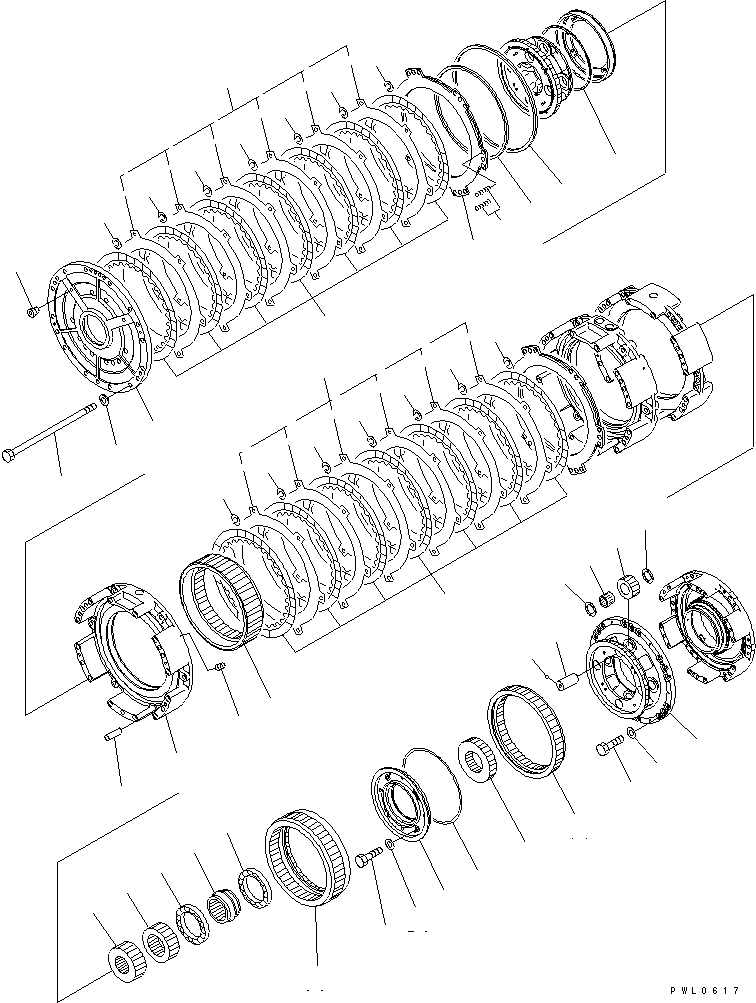 PWL0617