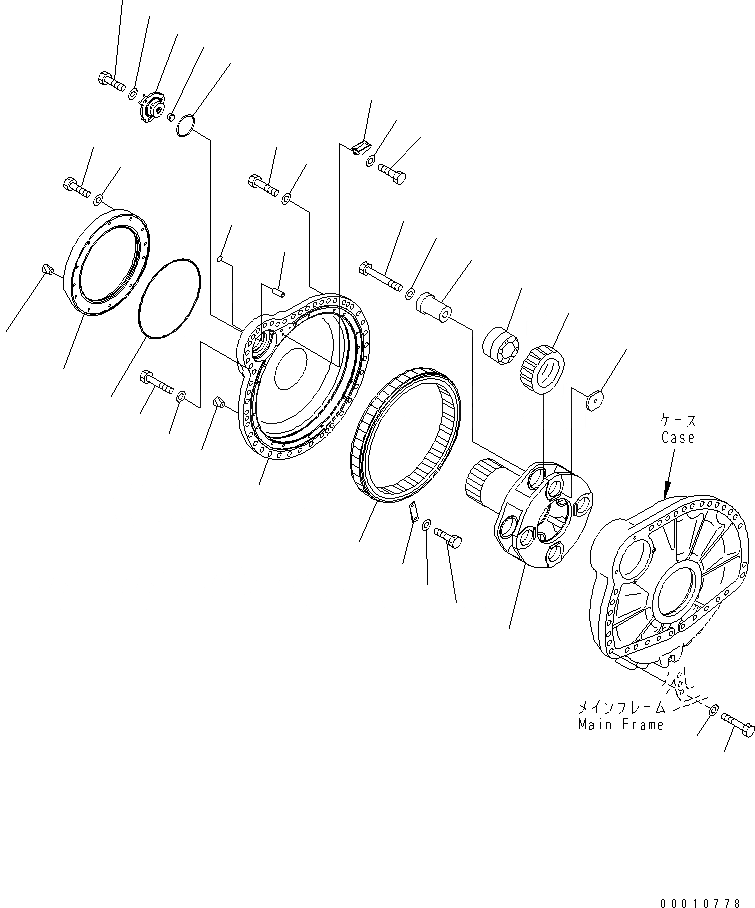 ケース
Case

メインフレーム
Main Frame

00010778