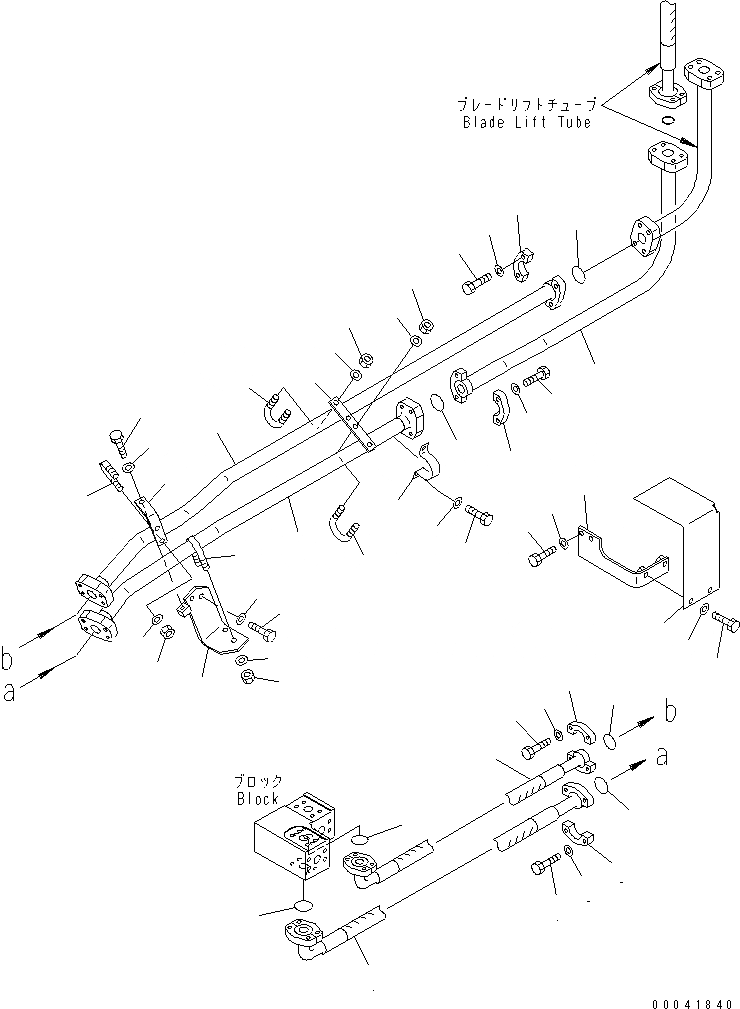 ブレードリフトチューブ
Blade Lift Tube

b
a

b
a

ブロック
Block

00041840