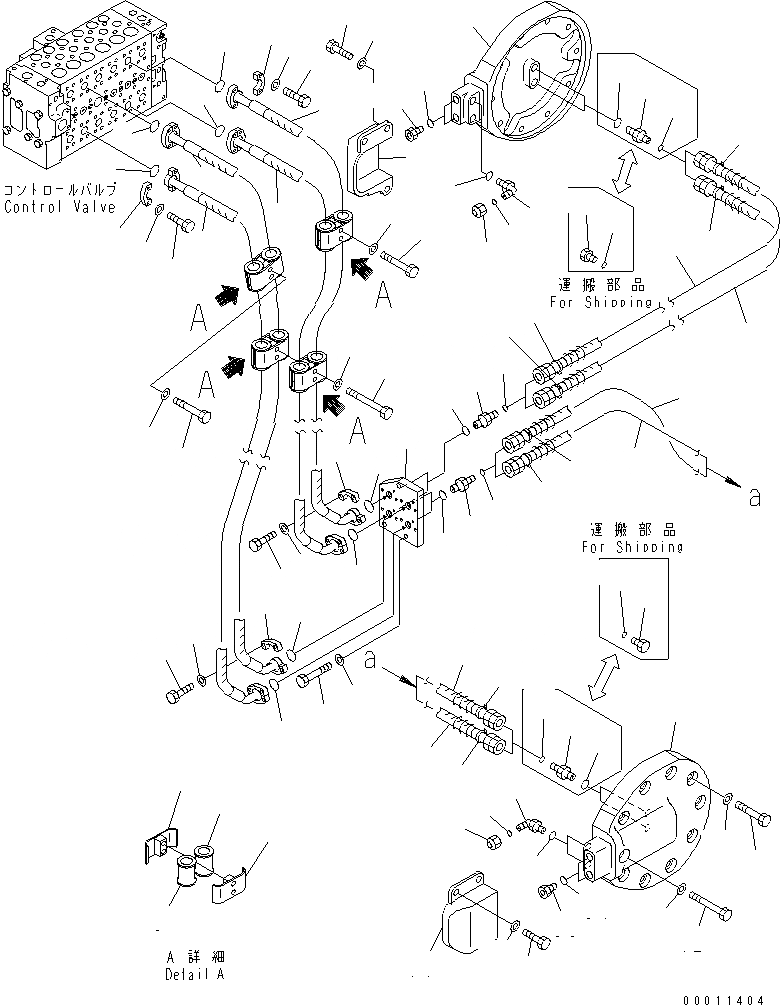 コントロールバルブ
Control Valve

A

A

A

A

運搬部品
For Shipping

a

運搬部品
For Shipping

a

A 詳細
Detail A

00011404