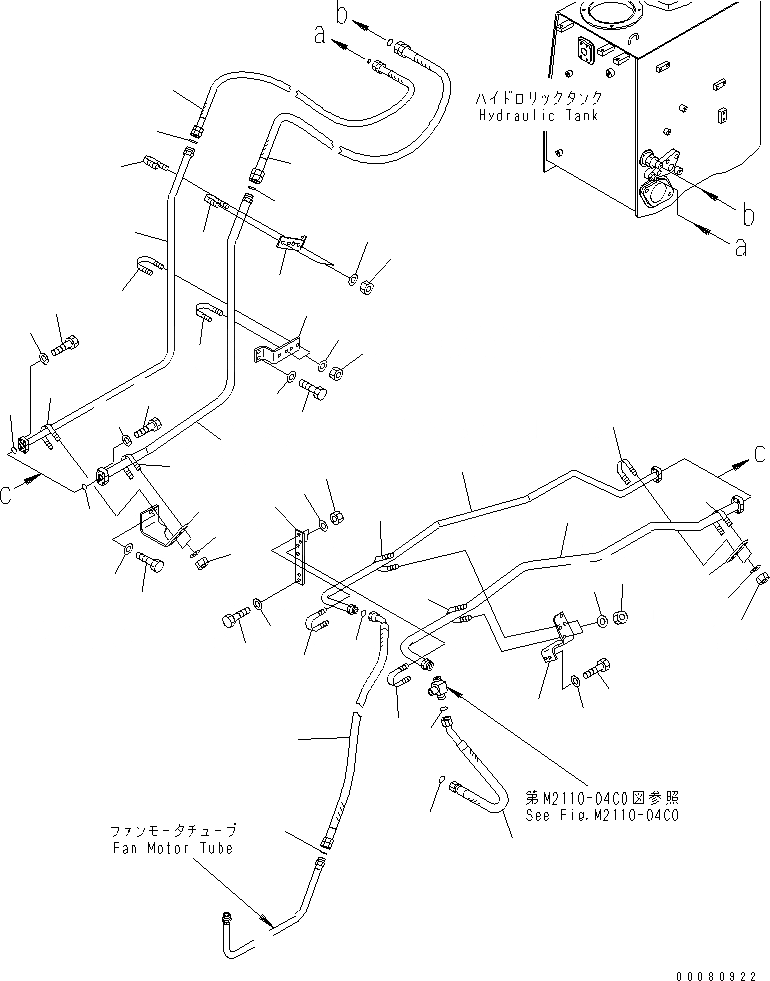 b
a
ハイドロリックタンク
Hydraulic Tank
b
a
c
c
第M2110-04C0図参照
See Fig.M2110-04C0
ファンモータチューブ
Fan Motor Tube
00080922