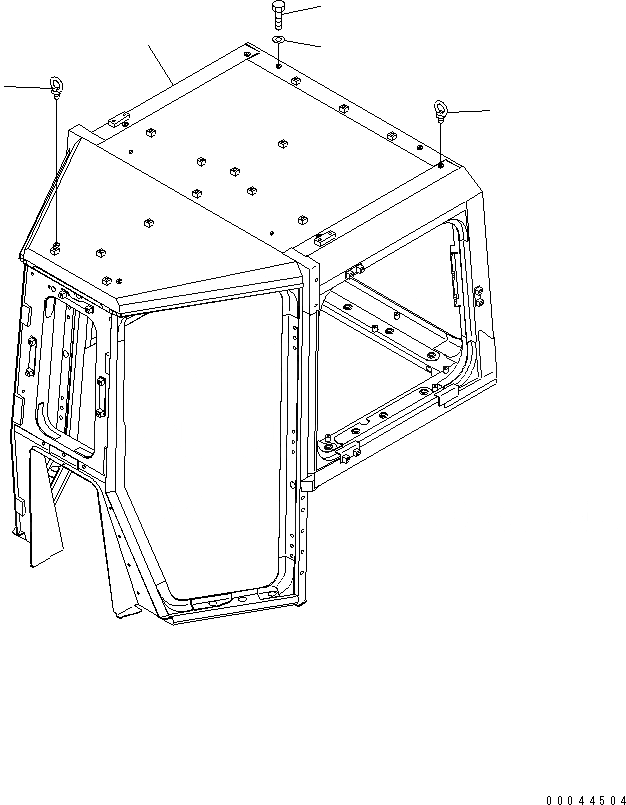 00044504