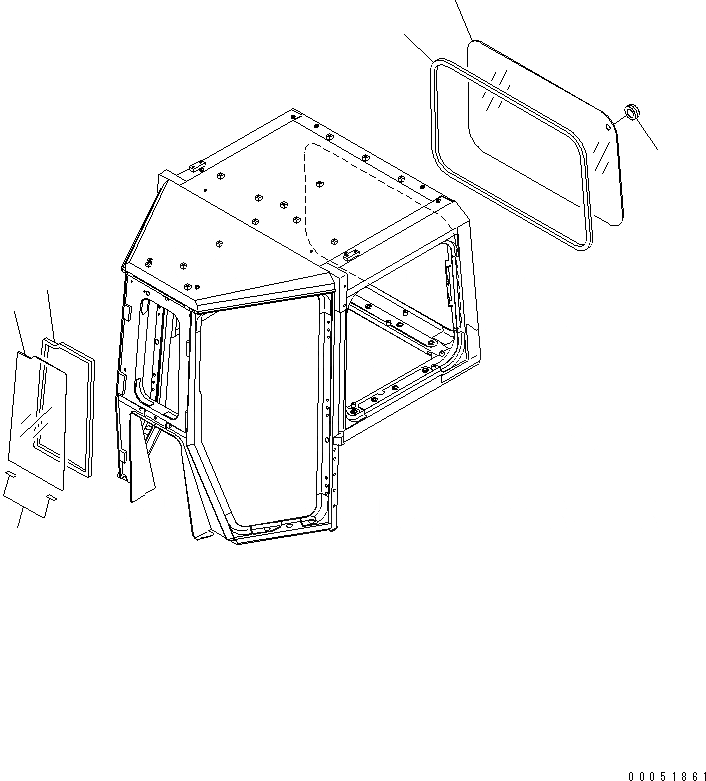 00051861