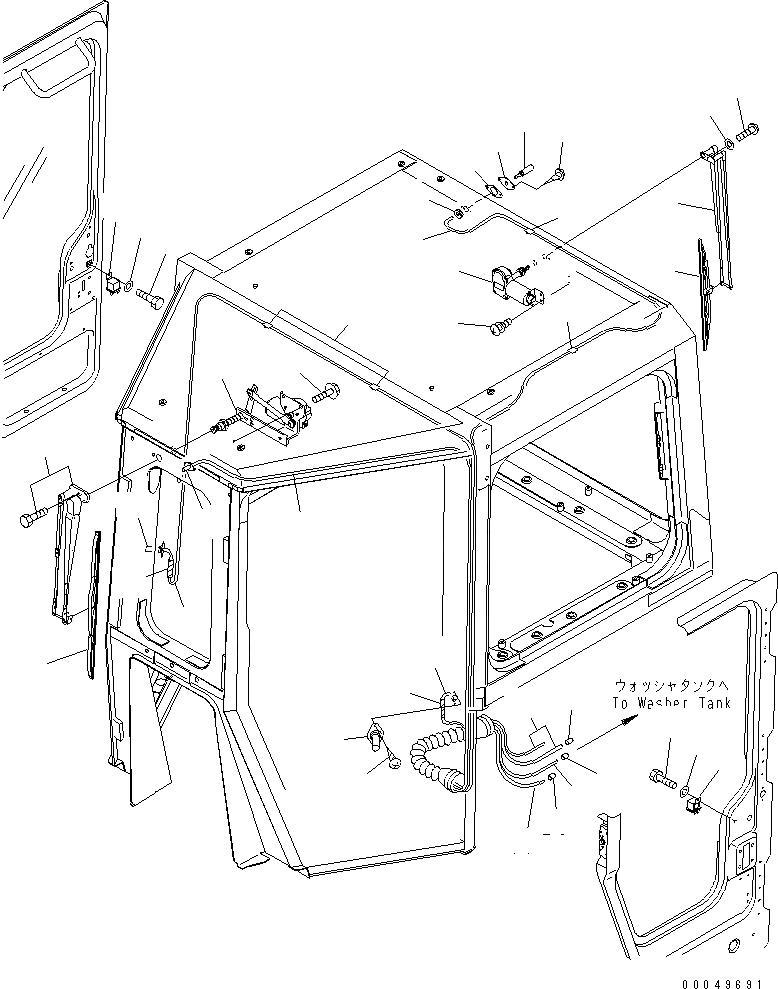 ウォッシャタンクへ
To Washer Tank

00049691