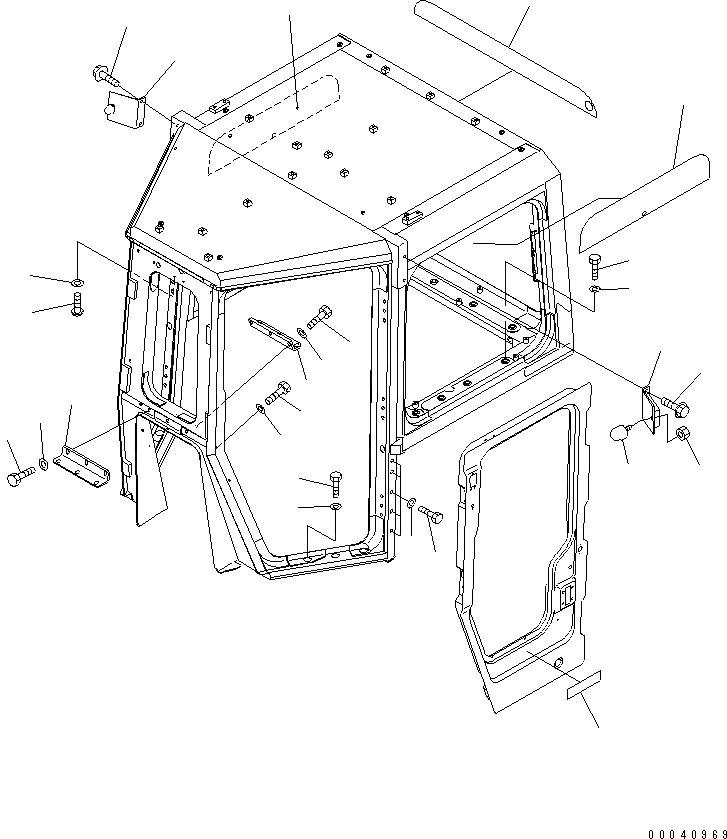 00040969