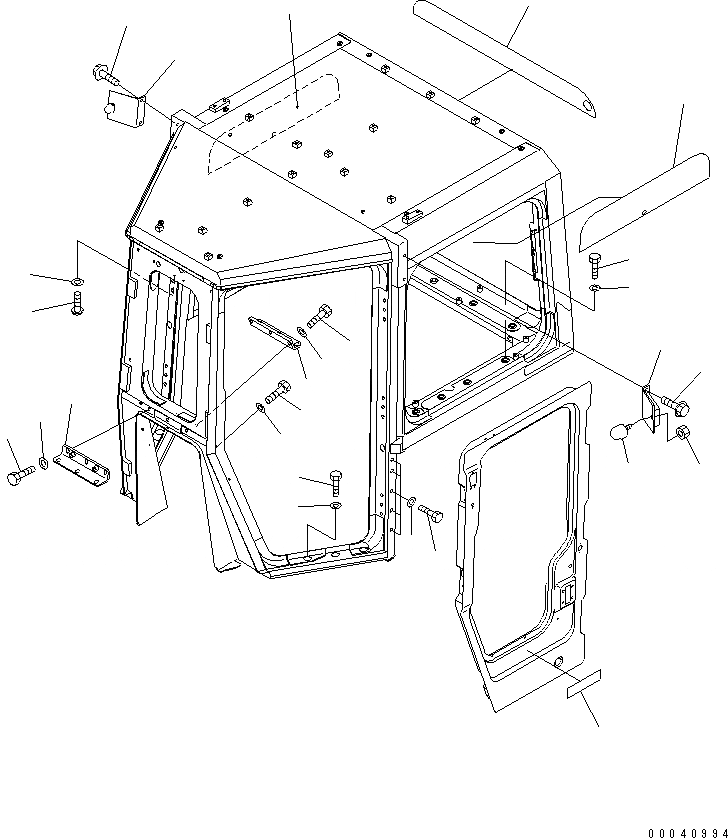 00040994