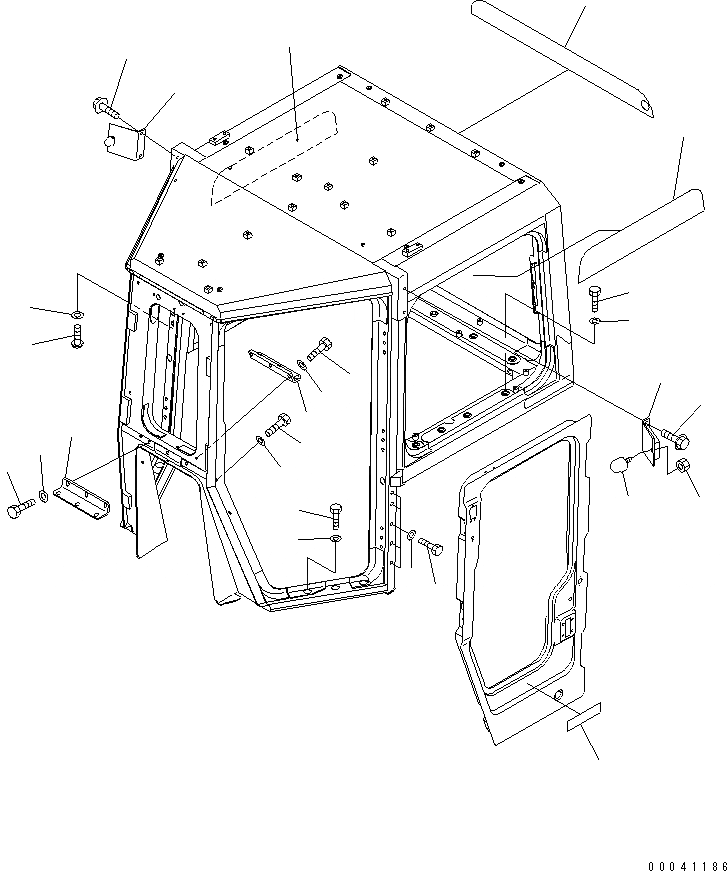 00041186