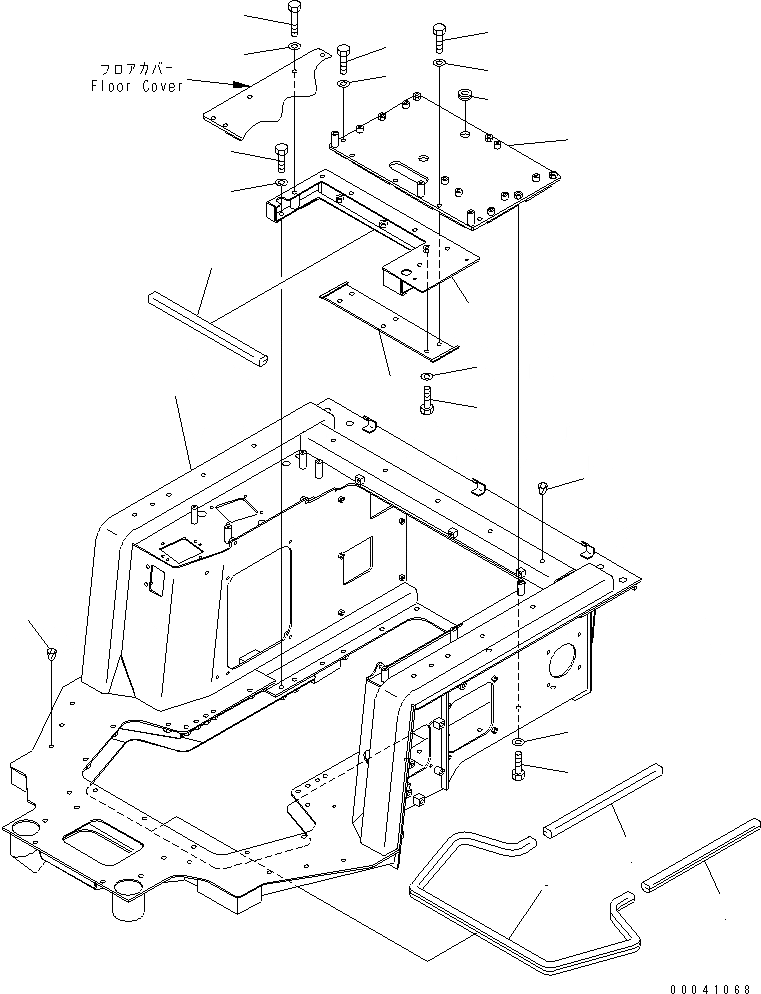 フロアカバー
Floor Cover

00041068