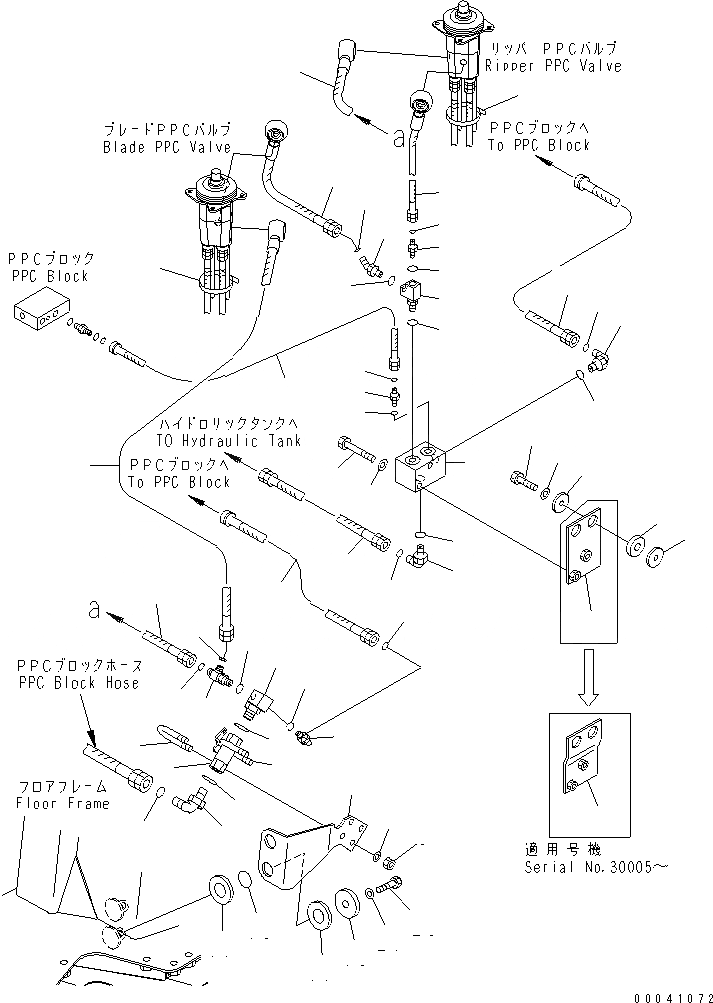 リッパ PPCバルブ
Ripper PPC Valve

a

PPCブロックへ
To PPC Block

ブレードPPCバルブ
Blade PPC Valve

PPCブロック
PPC Block

ハイドロリックタンクへ
TO Hydraulic Tank

PPCブロックへ
To PPC Block

a

PPCブロックホース
PPC Block Hose

フロアフレーム
Floor Frame

適用号機
Serial No.30005～

00041072