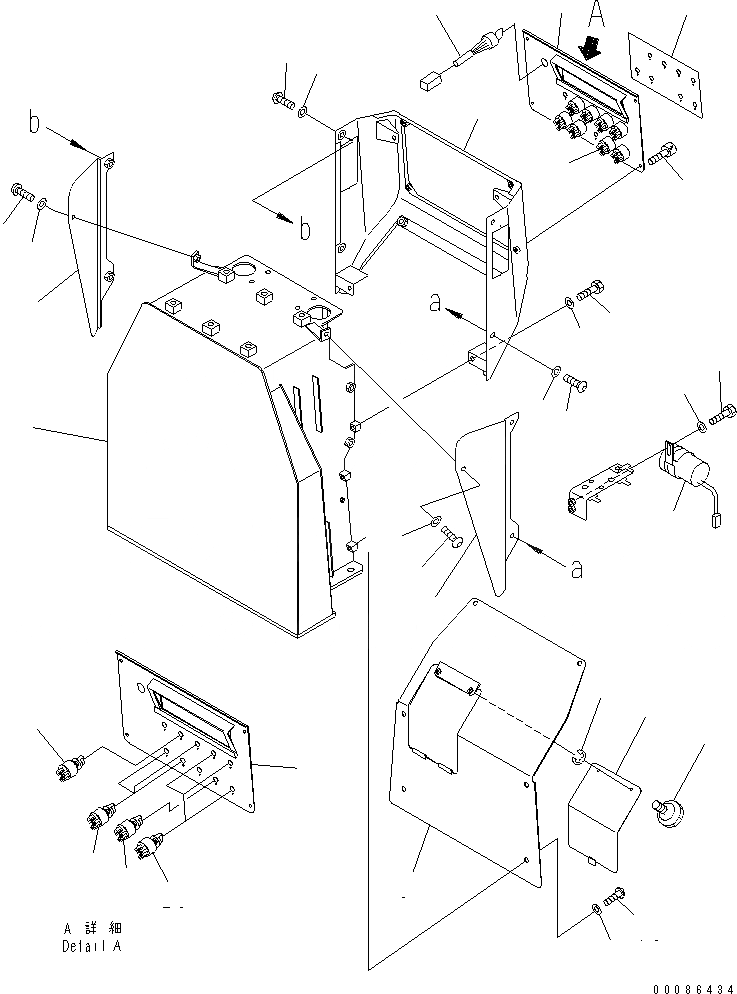 A

b

b

a

a

A 詳 細
Detail A

00086434