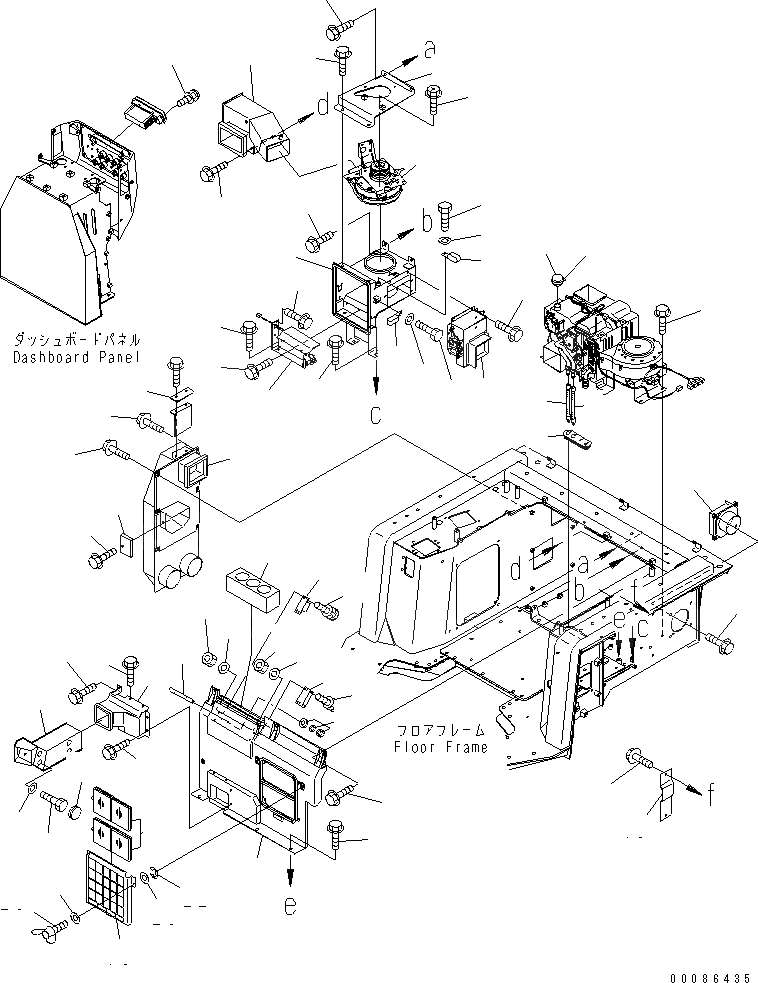 a
d
b
ダッシュボードパネル
Dashboard Panel
c
d
a
b
f
e
c
フロアフレーム
Floor Frame
f
e
00086435